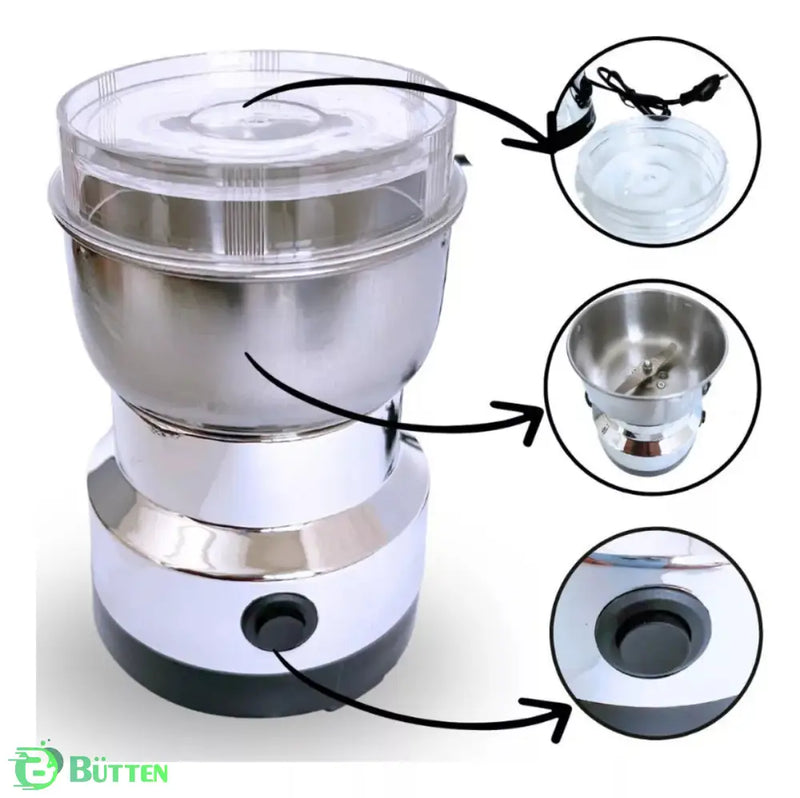 BÜTTEN